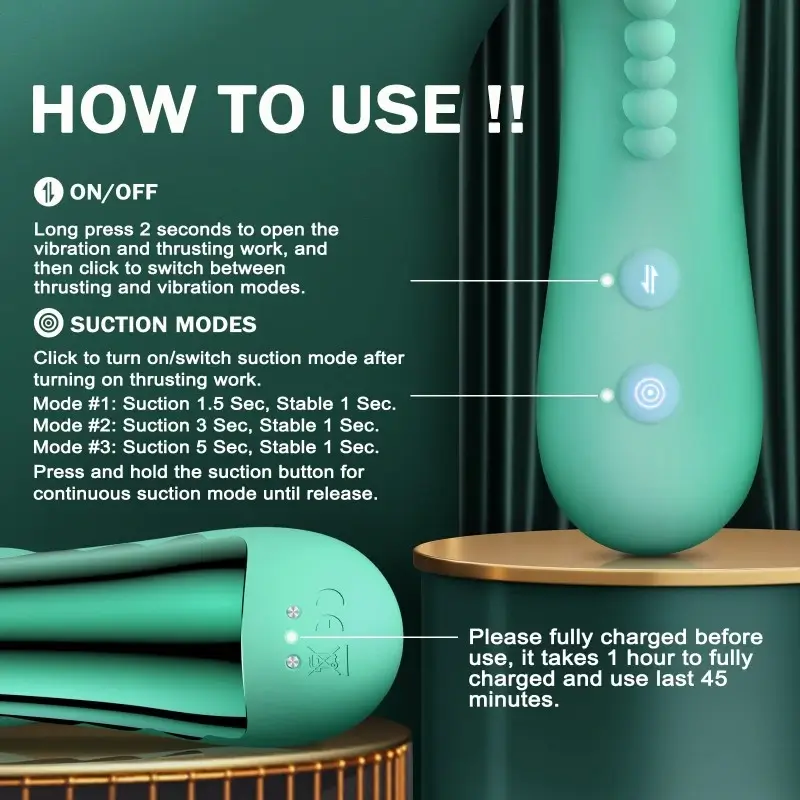 HOW TO USE !!

ON/OFF

Long press 2 seconds to open the vibration and thrusting work, and then click to switch between thrusting and vibration modes.

SUCTION MODES

Click to turn on/switch suction mode after turning on thrusting work.
Mode #1: Suction 1.5 Sec, Stable 1 Sec.
Mode #2: Suction 3 Sec, Stable 1 Sec.
Mode #3: Suction 5 Sec, Stable 1 Sec.
Press and hold the suction button for continuous suction mode until release.

CE

Please fully charged before use, it takes 1 hour to fully charged and use last 45 minutes.